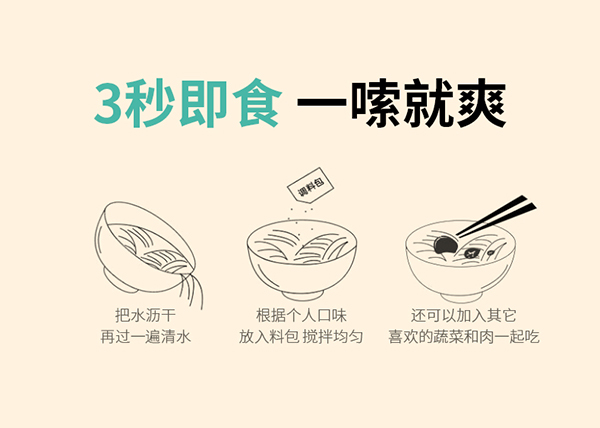 3秒即食 一嗦就爽

调料包

把水沥干
再过一遍清水

根据个人口味
放入料包 搅拌均匀

还可以加入其它
喜欢的蔬菜和肉一起吃